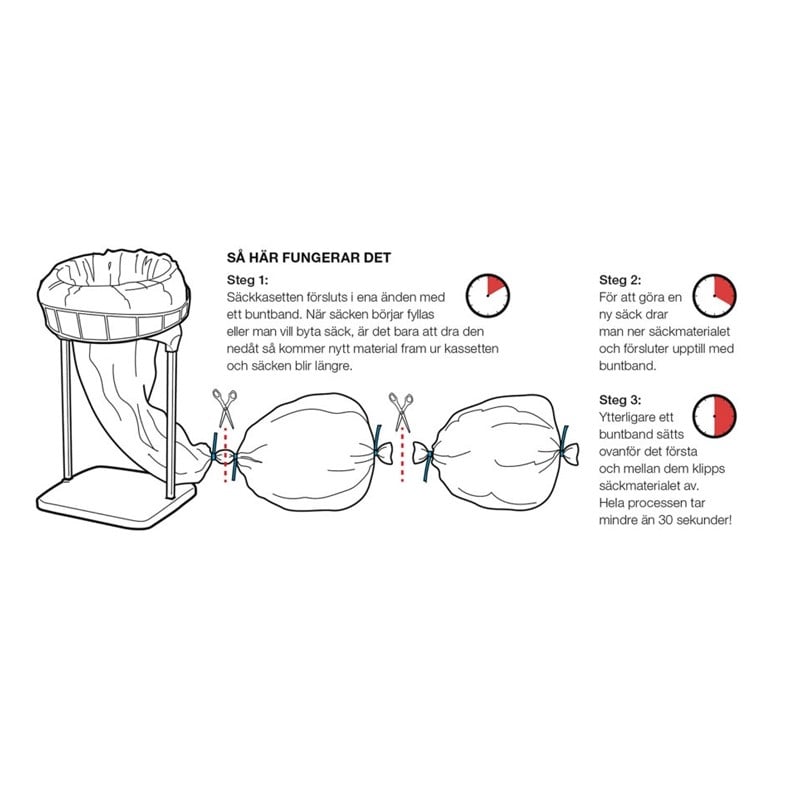 SÅ HÄR FUNGERAR DET

Steg 1:
Säckkasetten försluts i ena änden med ett buntband. När säcken börjar fyllas eller man vill byta säck, är det bara att dra den nedåt så kommer nytt material fram ur kassetten och säcken blir längre.

Steg 2:
För att göra en ny säck drar man ner säckmaterialet och försluter upptill med buntband.

Steg 3:
Ytterligare ett buntband sätts ovanför det första och mellan dem klipps säckmaterialet av. Hela processen tar mindre än 30 sekunder!