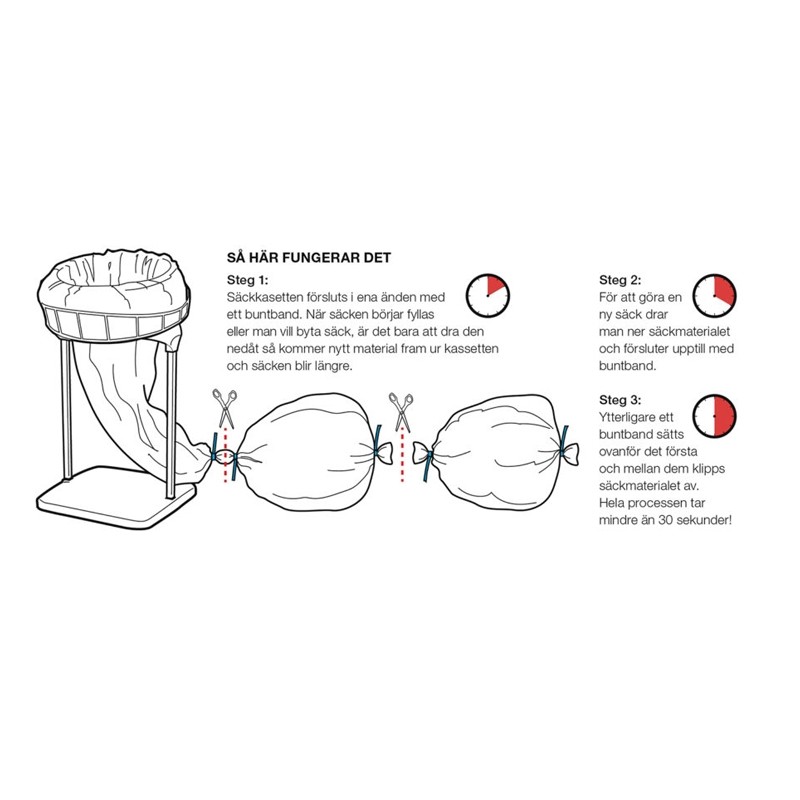 SÅ HÄR FUNGERAR DET

Steg 1:
Säckkasetten försluts i ena änden med ett buntband. När säcken börjar fyllas eller man vill byta säck, är det bara att dra den nedåt så kommer nytt material fram ur kassetten och säcken blir längre.

Steg 2:
För att göra en ny säck drar man ner säckmaterialet och försluter upptill med buntband.

Steg 3:
Ytterligare ett buntband sätts ovanför det första och mellan dem klipps säckmaterialet av. Hela processen tar mindre än 30 sekunder!