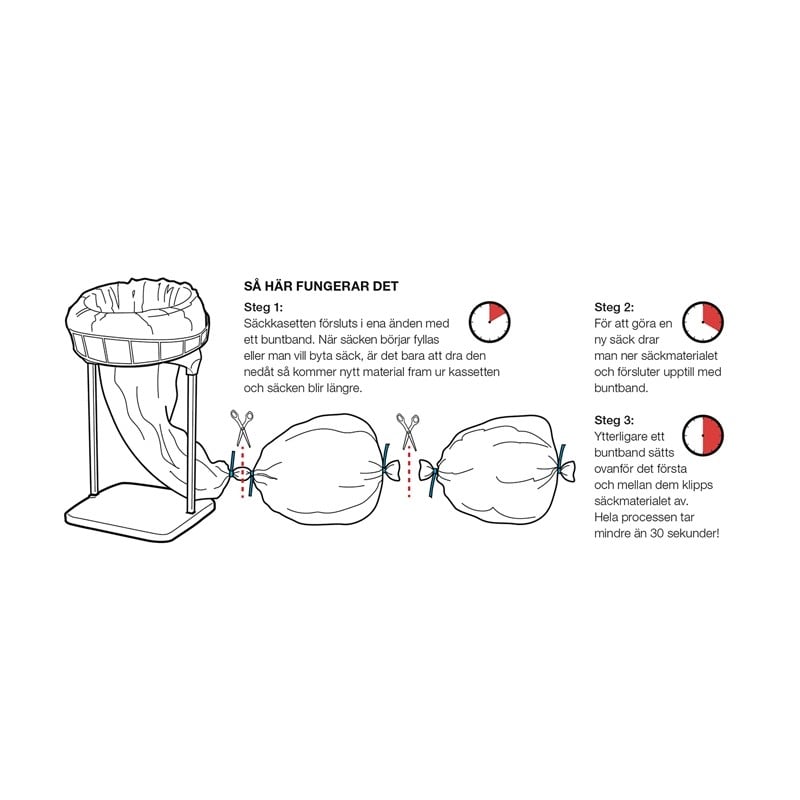 SÅ HÄR FUNGERAR DET

Steg 1:
Säckkasetten försluts i ena änden med ett buntband. När säcken börjar fyllas eller man vill byta säck, är det bara att dra den nedåt så kommer nytt material fram ur kassetten och säcken blir längre.

Steg 2:
För att göra en ny säck drar man ner säckmaterialet och försluter upptill med buntband.

Steg 3:
Ytterligare ett buntband sätts ovanför det första och mellan dem klipps säckmaterialet av. Hela processen tar mindre än 30 sekunder!